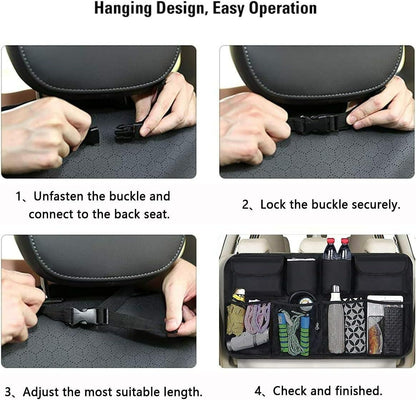 Hanging Design, Easy Operation

1、Unfasten the buckle and connect to the back seat.

2、Lock the buckle securely.

3、Adjust the most suitable length.

4、Check and finished.